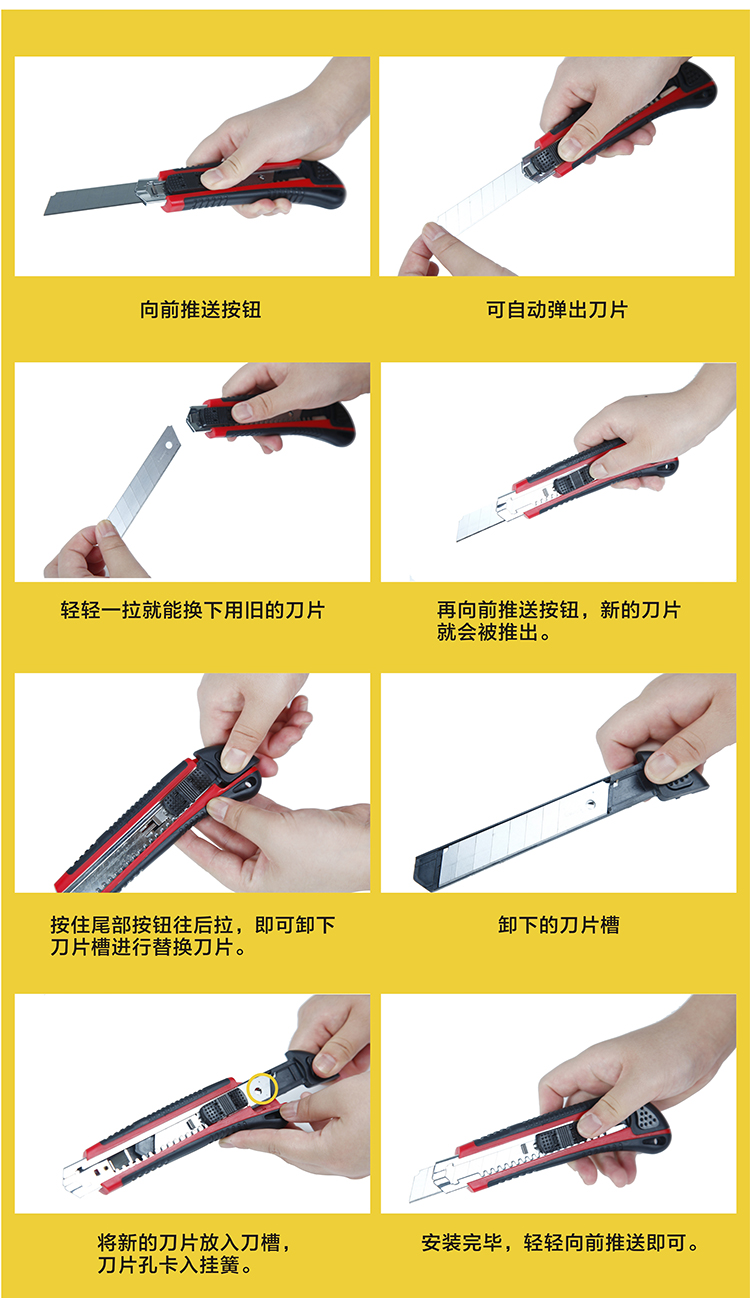 向前推送按钮

可自动弹出刀片

轻轻一拉就能换下用旧的刀片

再向前推送按钮，新的刀片就会被推出。

按住尾部按钮往后拉，即可卸下刀片槽进行替换刀片。

卸下的刀片槽

将新的刀片放入刀槽，刀片孔卡入挂簧。

安装完毕，轻轻向前推送即可。