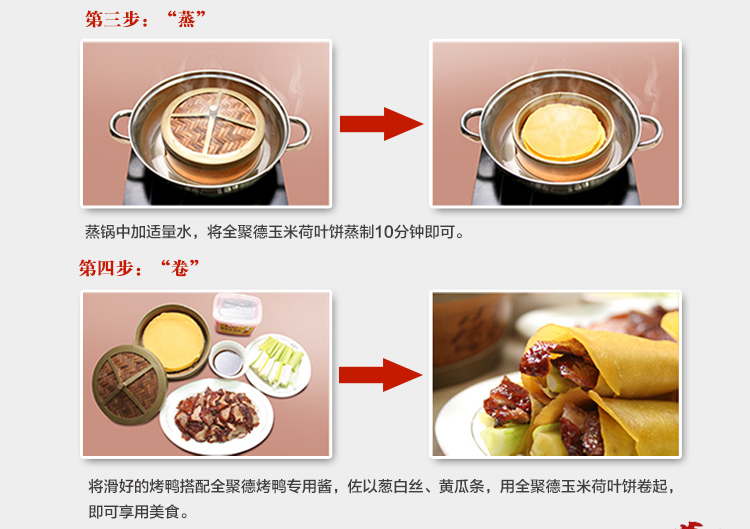 第三步：“蒸”

蒸锅中加适量水，将全聚德玉米荷叶饼蒸制10分钟即可。

第四步：“卷”

将滑好的烤鸭搭配全聚德烤鸭专用酱，佐以葱白丝、黄瓜条，用全聚德玉米荷叶饼卷起，即可享用美食。